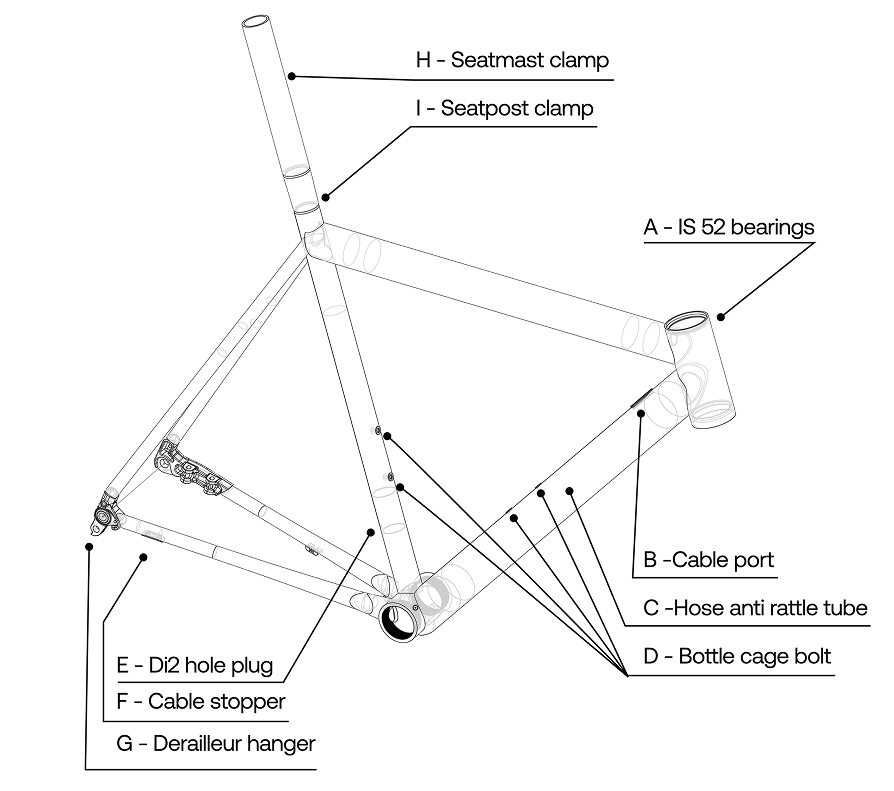 H - Seatmast clamp

I - Seatpost clamp

A - IS 52 bearings

B -Cable port

C -Hose anti rattle tube

D - Bottle cage bolt

E - Di2 hole plug

F - Cable stopper

G - Derailleur hanger